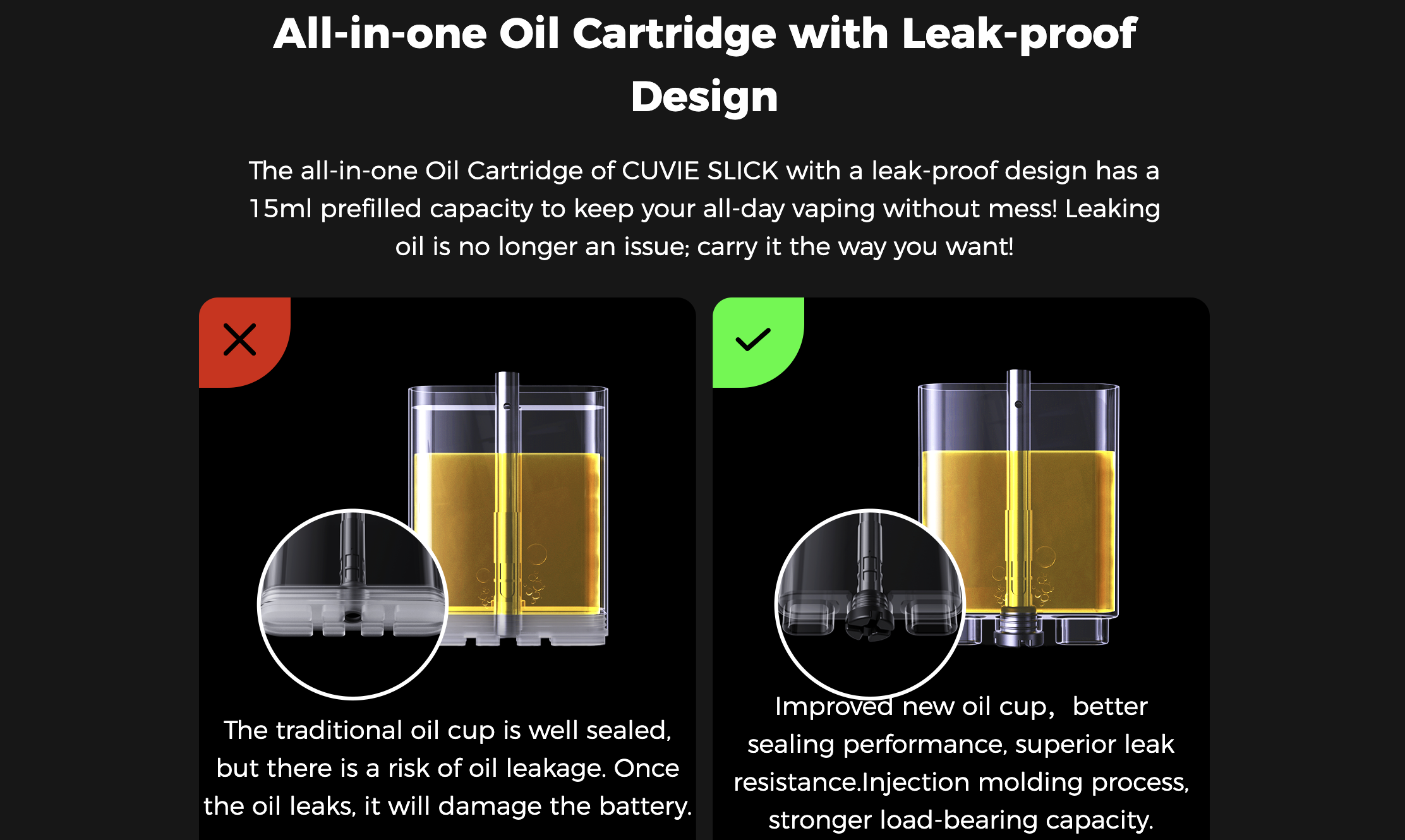 All-in-one Oil Cartridge with Leak-proof Design

The all-in-one Oil Cartridge of CUVIE SLICK with a leak-proof design has a 15ml prefilled capacity to keep your all-day vaping without mess! Leaking oil is no longer an issue; carry it the way you want!

The traditional oil cup is well sealed, but there is a risk of oil leakage. Once the oil leaks, it will damage the battery.

Improved new oil cup， better sealing performance, superior leak resistance.Injection molding process, stronger load-bearing capacity.